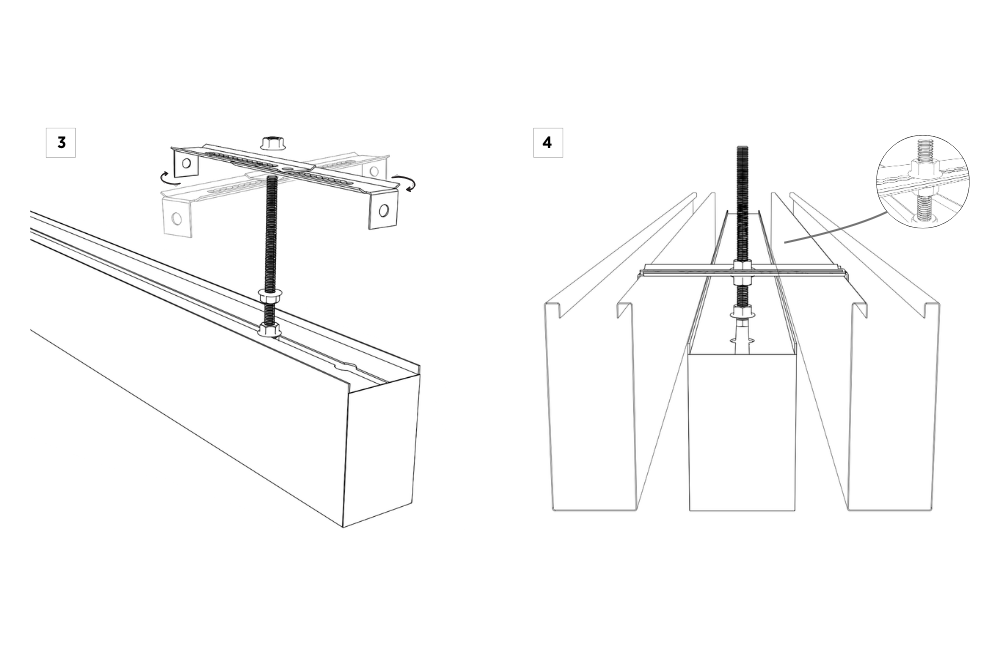 3

4